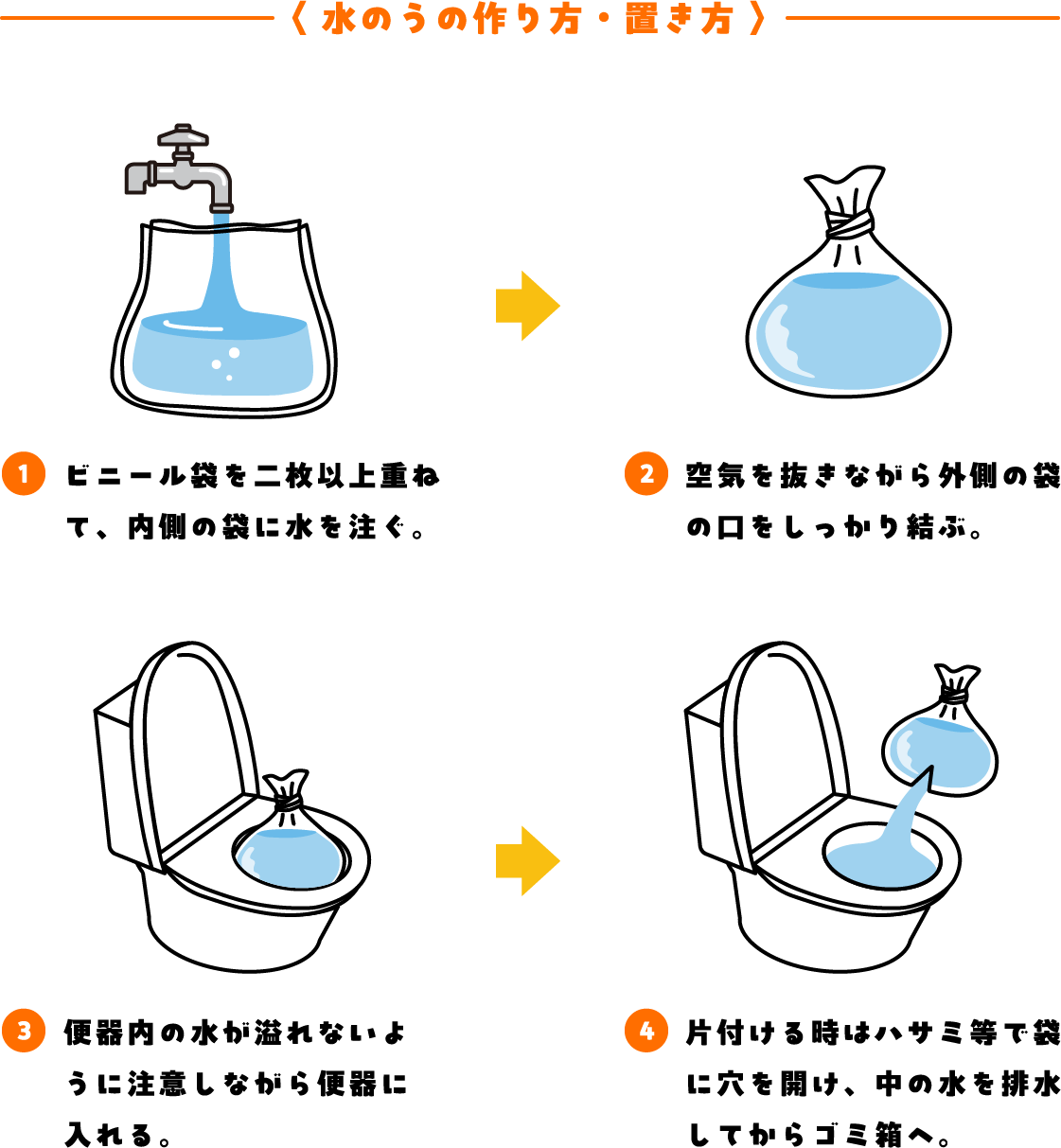 〈 水のうの作り方・置き方 〉

1 ビニール袋を二枚以上重ねて、内側の袋に水を注ぐ。

2 空気を抜きながら外側の袋の口をしっかり結ぶ。

3 便器内の水が溢れないように注意しながら便器に入れる。

4 片付ける時はハサミ等で袋に穴を開け、中の水を排水してからゴミ箱へ。